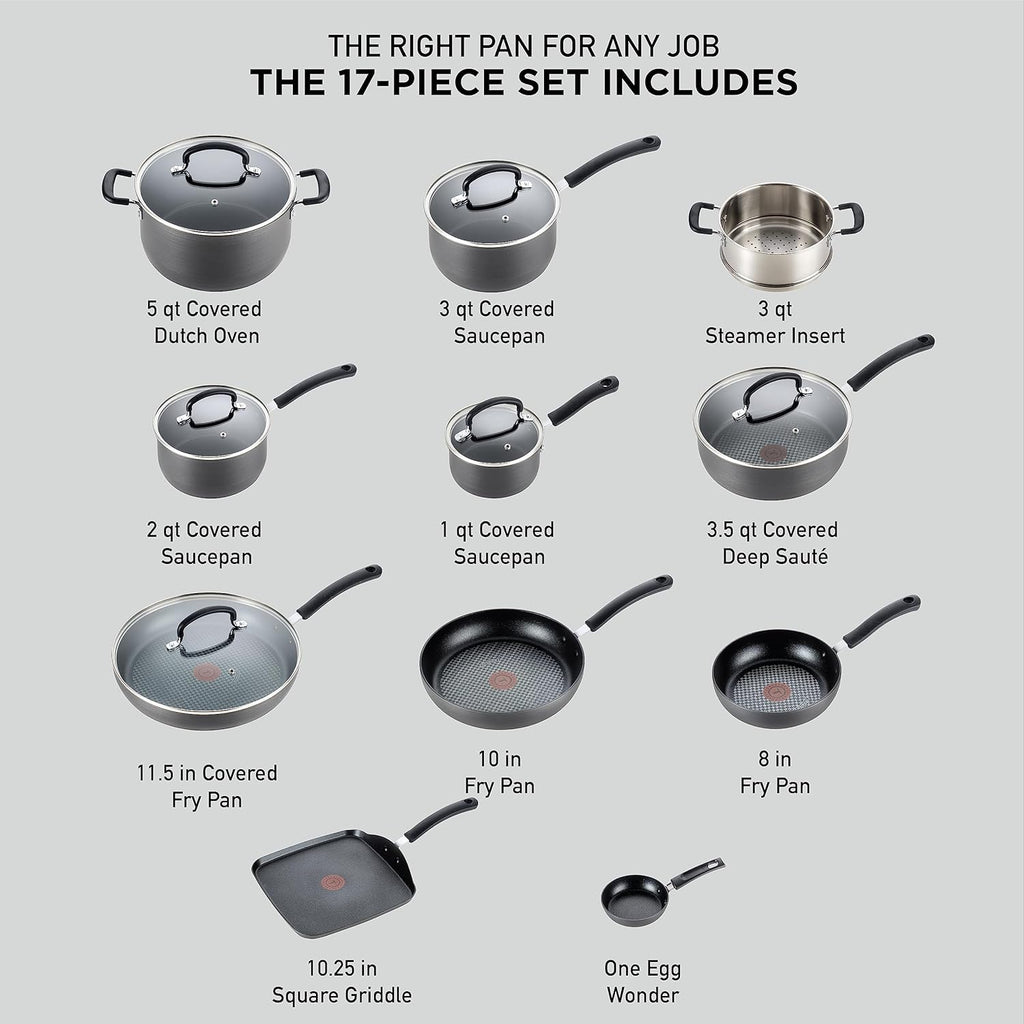 THE RIGHT PAN FOR ANY JOB
THE 17-PIECE SET INCLUDES

5 qt Covered
Dutch Oven

3 qt Covered
Saucepan

3 qt
Steamer Insert

2 qt Covered
Saucepan

1 qt Covered
Saucepan

3.5 qt Covered
Deep Sauté

11.5 in Covered
Fry Pan

10 in
Fry Pan

8 in
Fry Pan

10.25 in
Square Griddle

One Egg
Wonder