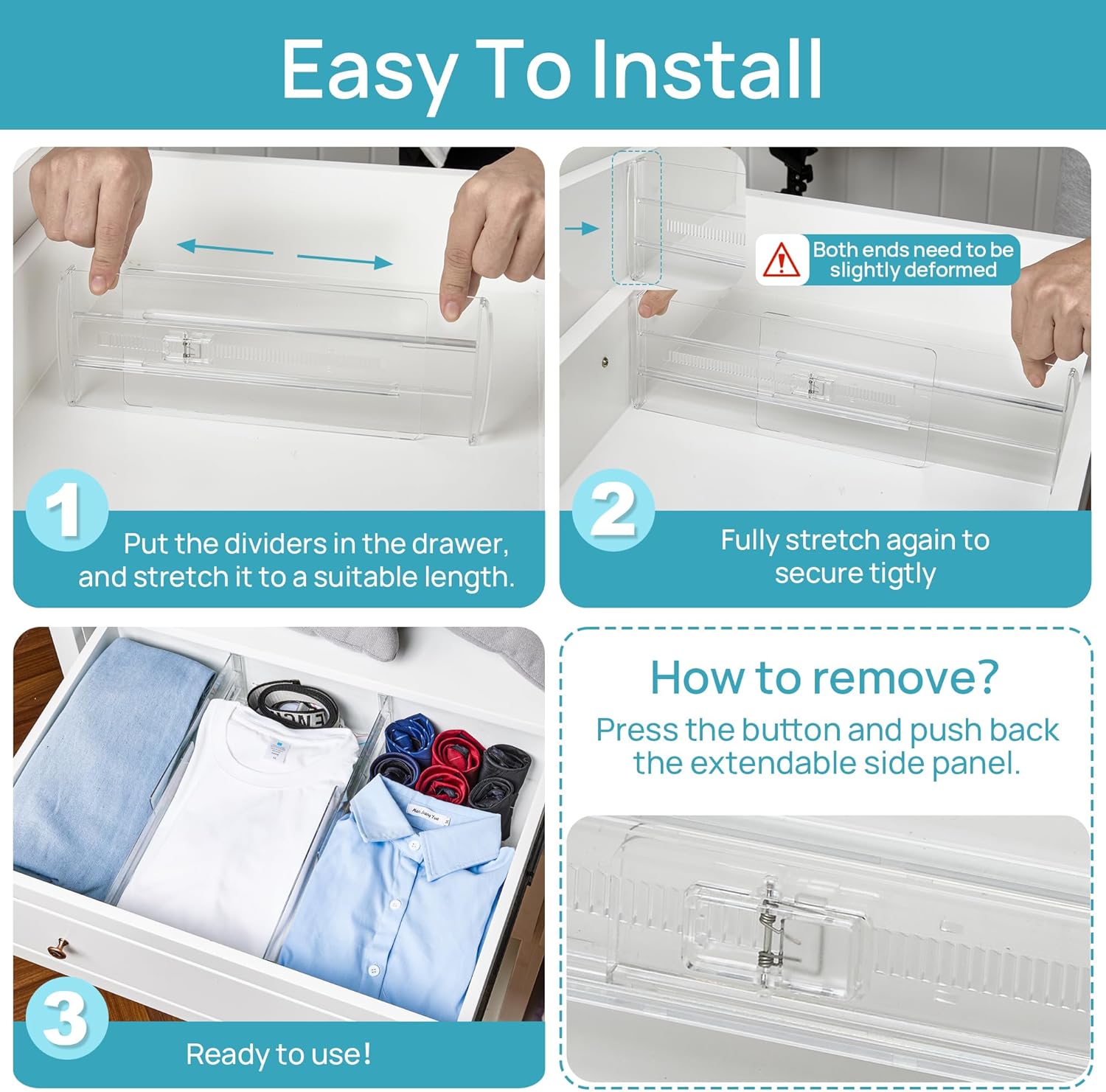 Easy To Install

1

Put the dividers in the drawer, and stretch it to a suitable length.

Both ends need to be slightly deformed

2

Fully stretch again to secure tigtly

3

Ready to use!

How to remove?

Press the button and push back the extendable side panel.