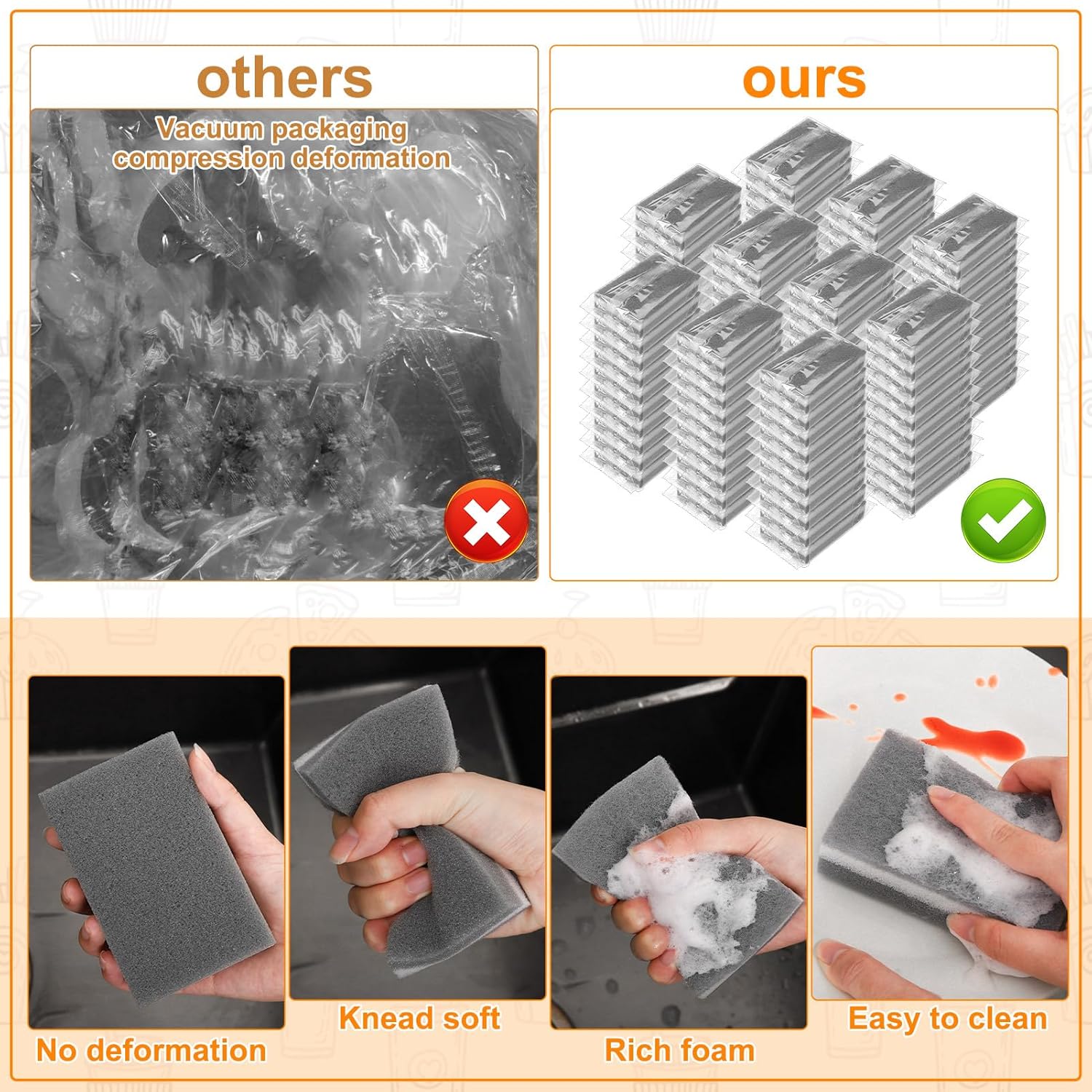 others

Vacuum packaging compression deformation

ours

No deformation

Knead soft

Rich foam

Easy to clean