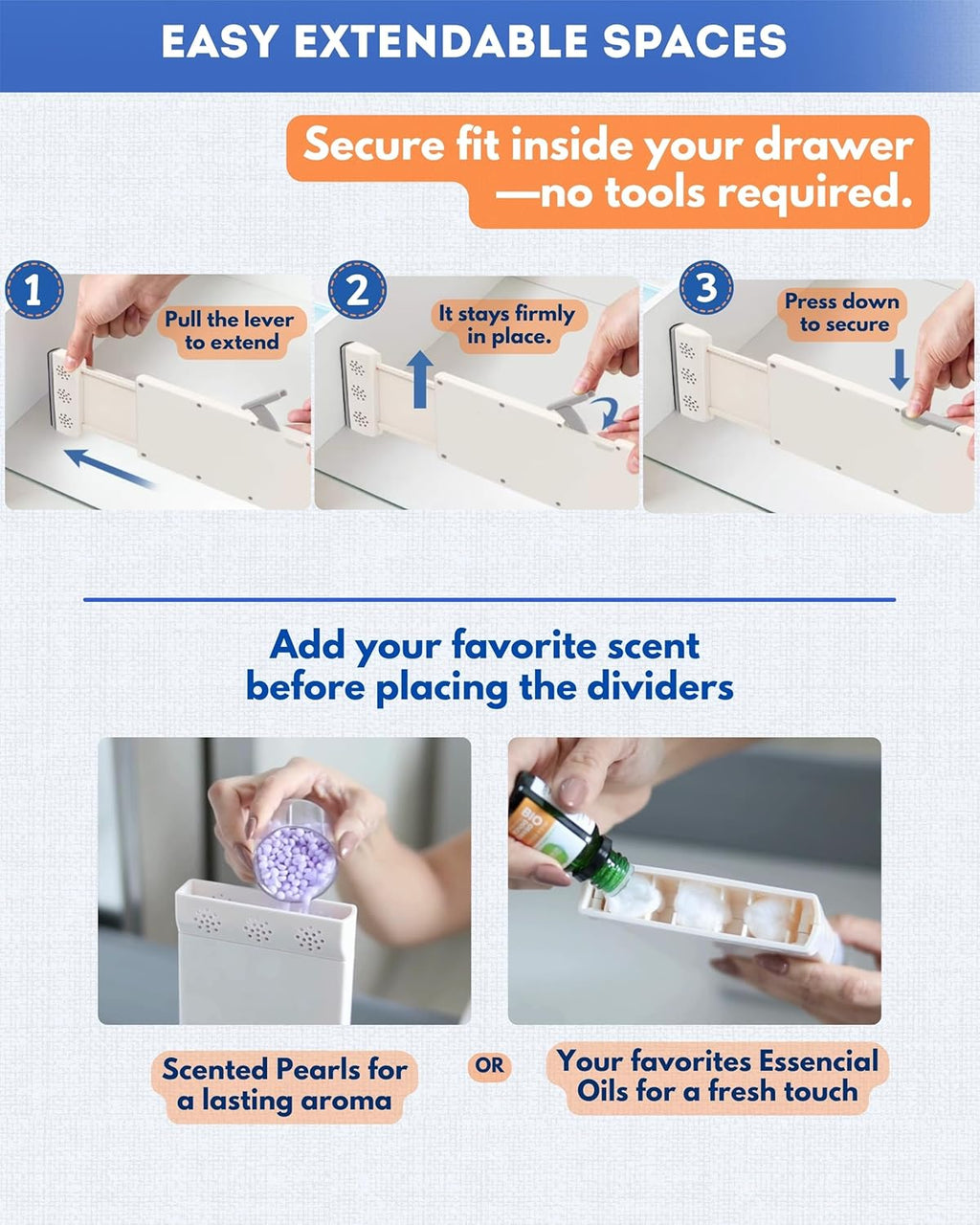 EASY EXTENDABLE SPACES

Secure fit inside your drawer —no tools required.

1
Pull the lever to extend

2
It stays firmly in place.

3
Press down to secure

Add your favorite scent before placing the dividers

BIO

Scented Pearls for a lasting aroma

OR

Your favorites Essencial Oils for a fresh touch