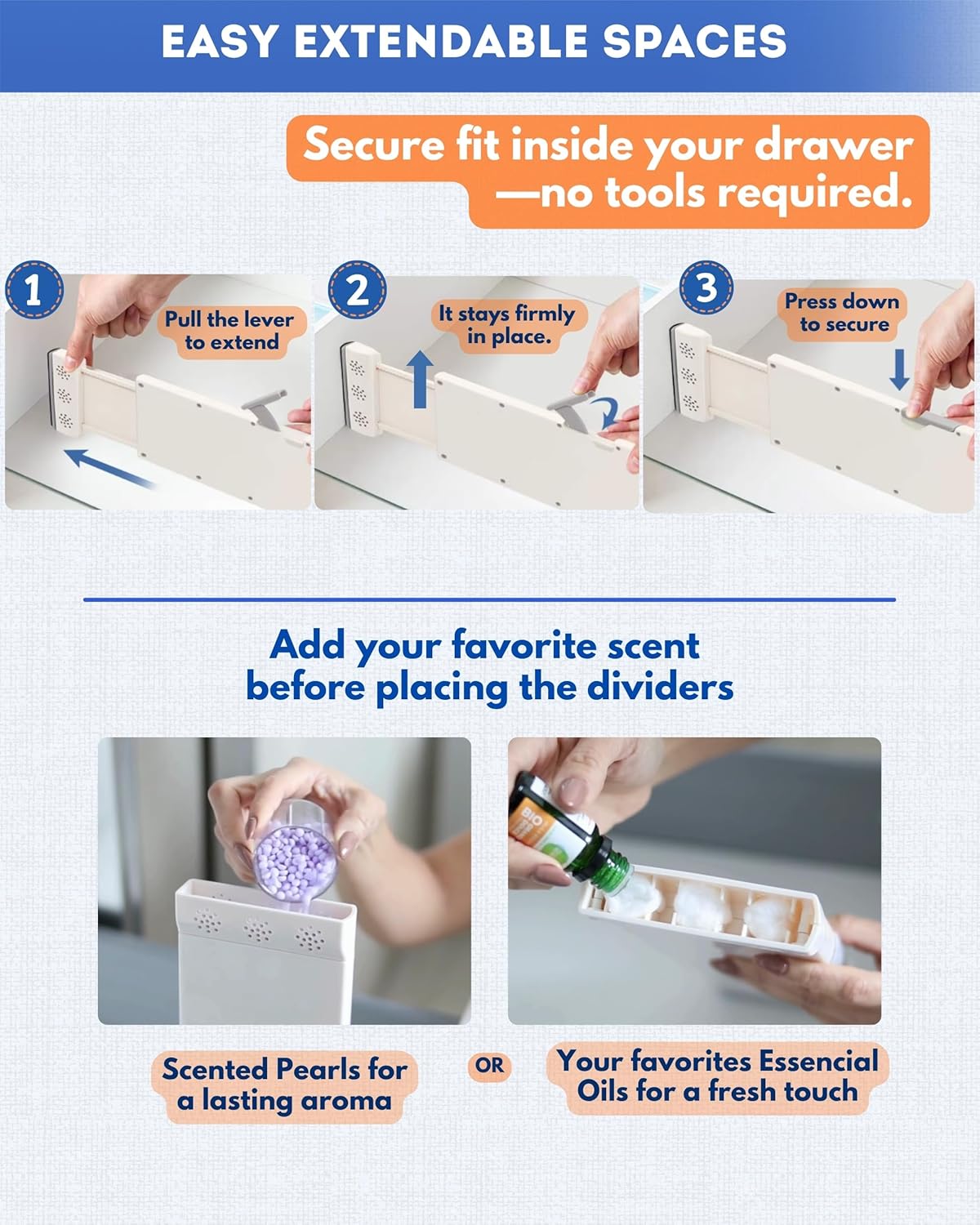 EASY EXTENDABLE SPACES

Secure fit inside your drawer —no tools required.

1
Pull the lever to extend

2
It stays firmly in place.

3
Press down to secure

Add your favorite scent before placing the dividers

BIO

Scented Pearls for a lasting aroma

OR

Your favorites Essencial Oils for a fresh touch