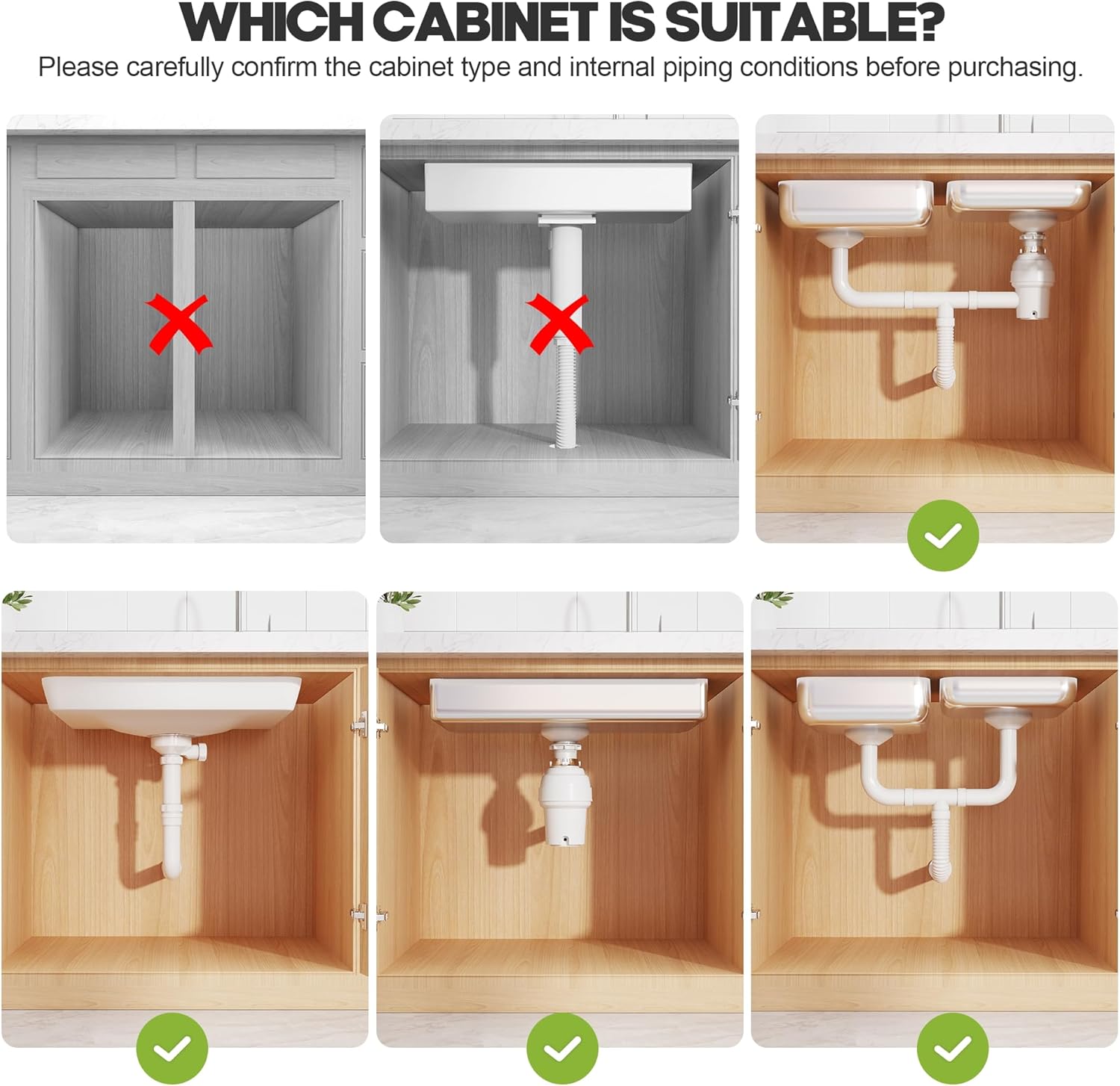 WHICH CABINET IS SUITABLE?

Please carefully confirm the cabinet type and internal piping conditions before purchasing.